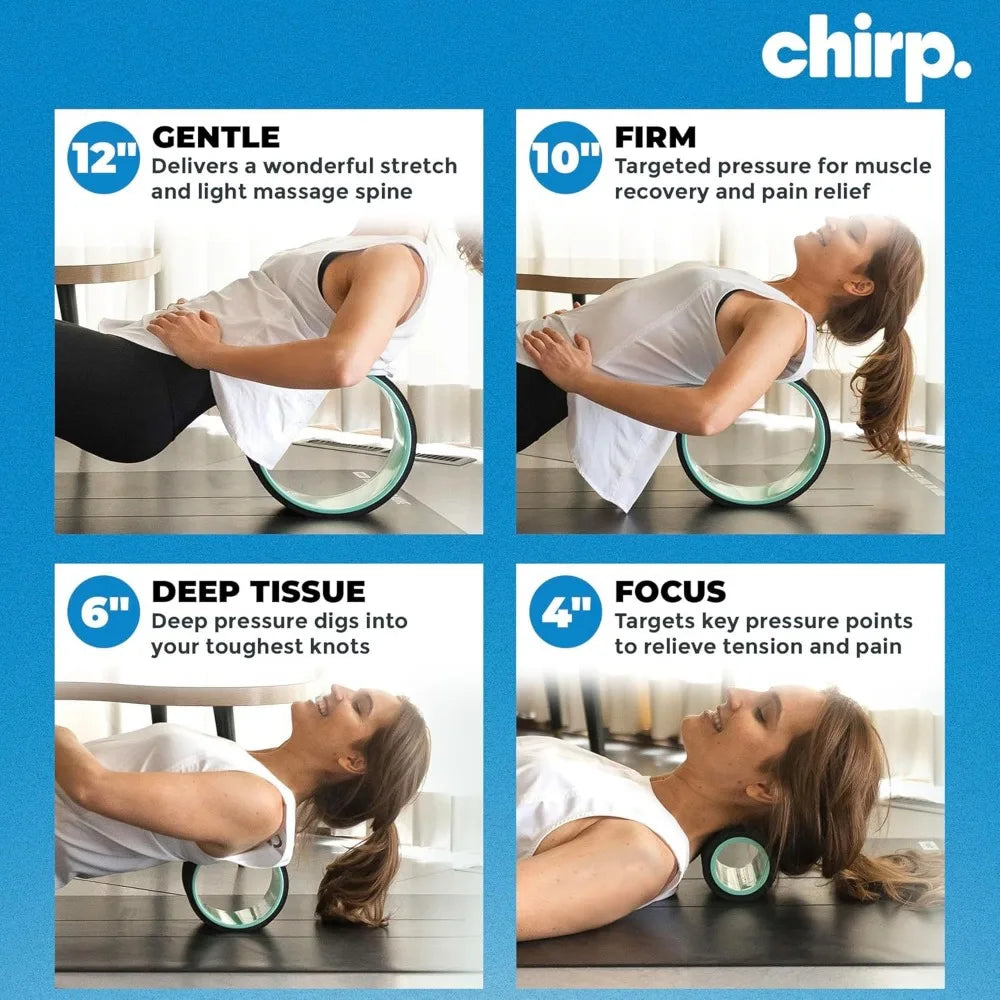 chirp.

12"
GENTLE
Delivers a wonderful stretch and light massage spine

10"
FIRM
Targeted pressure for muscle recovery and pain relief

6"
DEEP TISSUE
Deep pressure digs into your toughest knots

4"
FOCUS
Targets key pressure points to relieve tension and pain